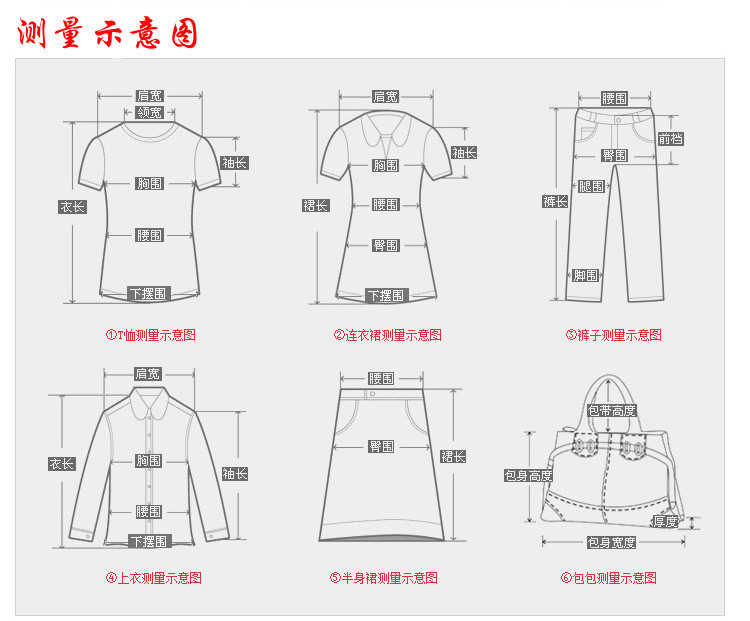 测量示意图

肩宽
领宽
袖长
胸围
衣长
腰围
下摆围
①T恤测里示意图

肩宽
袖长
胸围
裙长
腰围
臀围
下摆围
②连衣裙测里示意图

腰围
前档
臀围
腿围
裤长
脚围
③裤子测里示意图

肩宽
衣长
胸围
袖长
腰围
下摆围
④上衣测里示意图

腰围
臀围
裙长
⑤半身裙测里示意图

包带高度
包身高度
厚度
包身宽度
⑥包包测里示意图