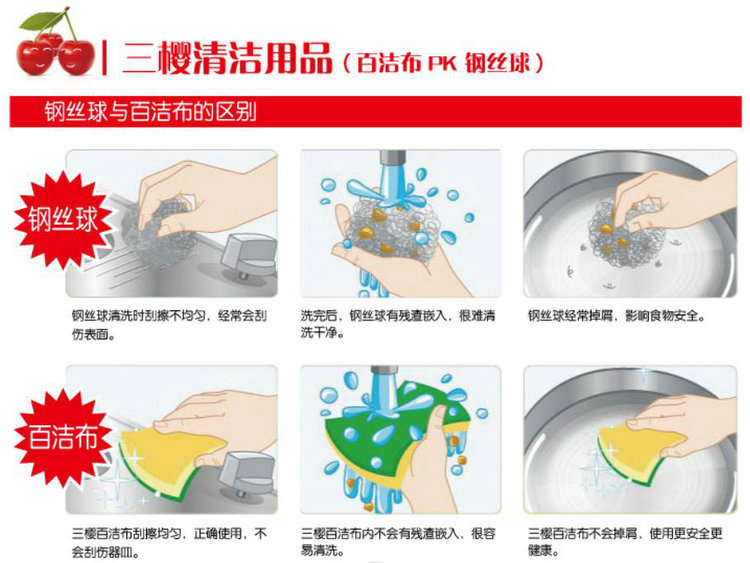 三樱清洁用品（百洁布 PK 钢丝球）

钢丝球与百洁布的区别

钢丝球

钢丝球清洗时刮擦不均匀，经常会刮伤表面。

洗完后，钢丝球有残渣嵌入，很难清洗干净。

钢丝球经常掉屑，影响食物安全。

百洁布

三樱百洁布刮擦均匀，正确使用，不会刮伤器皿。

三樱百洁布内不会有残渣嵌入，很容易清洗。

三樱百洁布不会掉屑，使用更安全更健康。