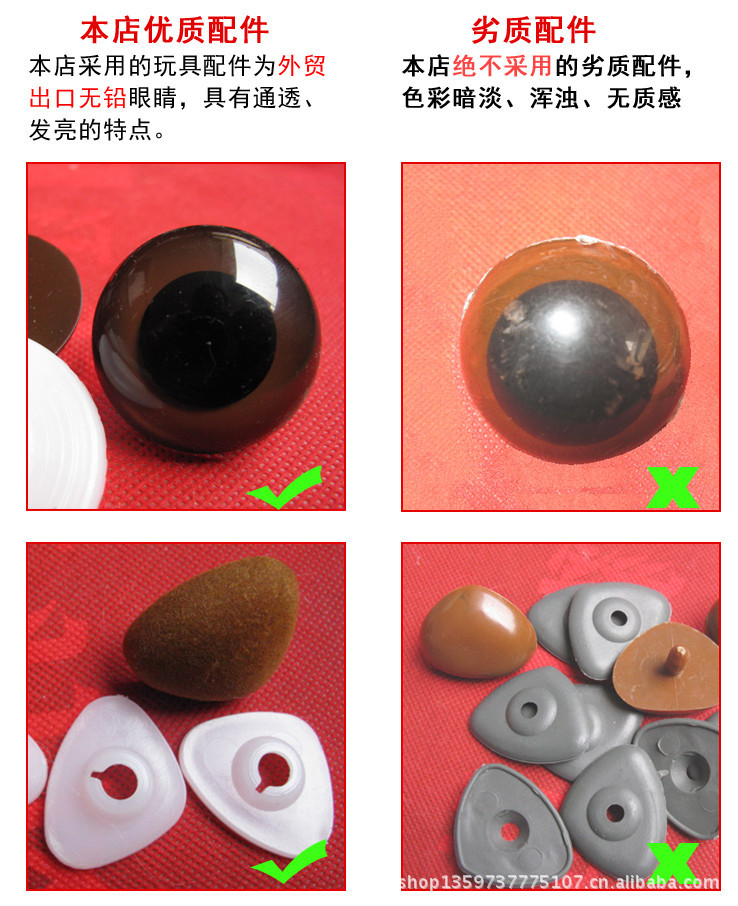 本店优质配件

本店采用的玩具配件为外贸出口无铅眼睛，具有通透、发亮的特点。

劣质配件

本店绝不采用的劣质配件，色彩暗淡、浑浊、无质感

shop1359737775107.cn.alibaba.com