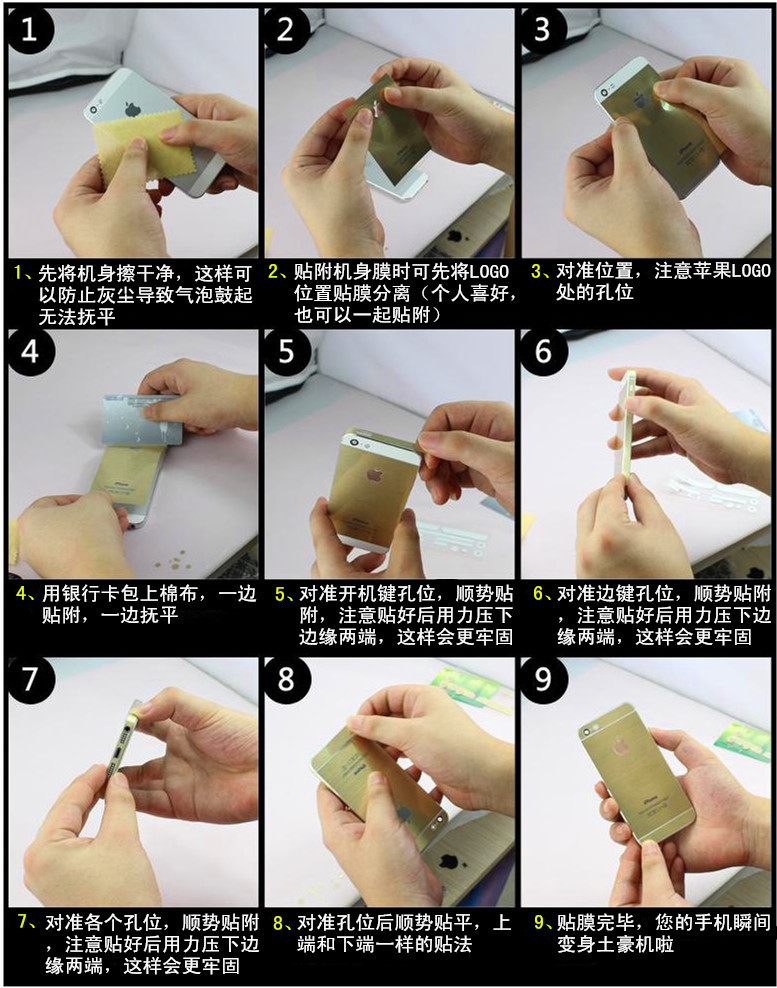 1

1、先将机身擦干净，这样可以防止灰尘导致气泡鼓起无法抚平

2

2、贴附机身膜时可先将LOGO位置贴膜分离（个人喜好，也可以一起贴附）

3

3、对准位置，注意苹果LOGO处的孔位

4

4、用银行卡包上棉布，一边贴附，一边抚平

5

5、对准开机键孔位，顺势贴附，注意贴好后用力压下边缘两端，这样会更牢固

6

6、对准边键孔位，顺势贴附，注意贴好后用力压下边缘两端，这样会更牢固

7

7、对准各个孔位，顺势贴附，注意贴好后用力压下边缘两端，这样会更牢固

8

8、对准孔位后顺势贴平，上端和下端一样的贴法

9

9、贴膜完毕，您的手机瞬间变身土豪机啦