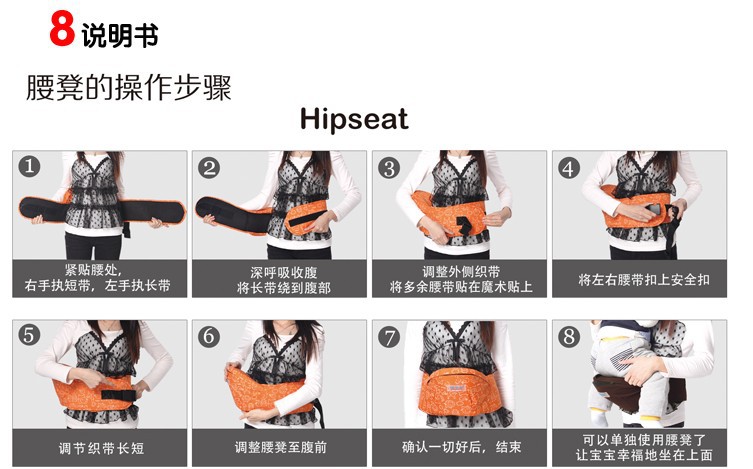 8 说明书

腰凳的操作步骤

Hipseat

1
紧贴腰处，
右手执短带，左手执长带

2
深呼吸收腹
将长带绕到腹部

3
调整外侧织带
将多余腰带贴在魔术贴上

4
将左右腰带扣上安全扣

5
调节织带长短

6
调整腰凳至腹前

7
确认一切好后，结束

8
可以单独使用腰凳了
让宝宝幸福地坐在上面