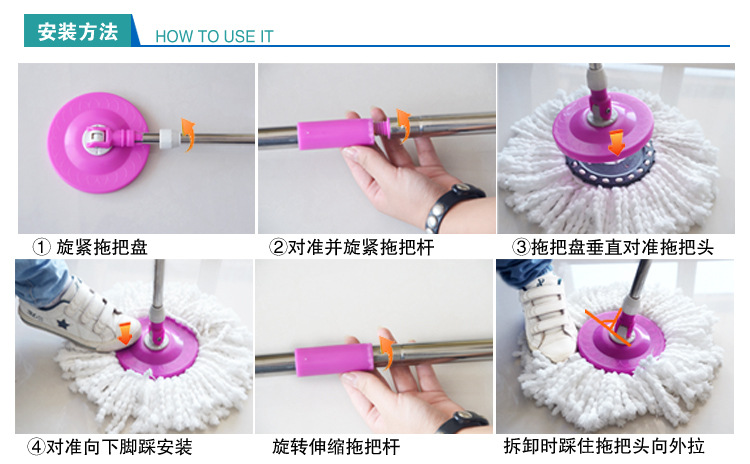 安装方法 HOW TO USE IT

① 旋紧拖把盘

②对准并旋紧拖把杆

③拖把盘垂直对准拖把头

④对准向下脚踩安装

旋转伸缩拖把杆

拆卸时踩住拖把头向外拉