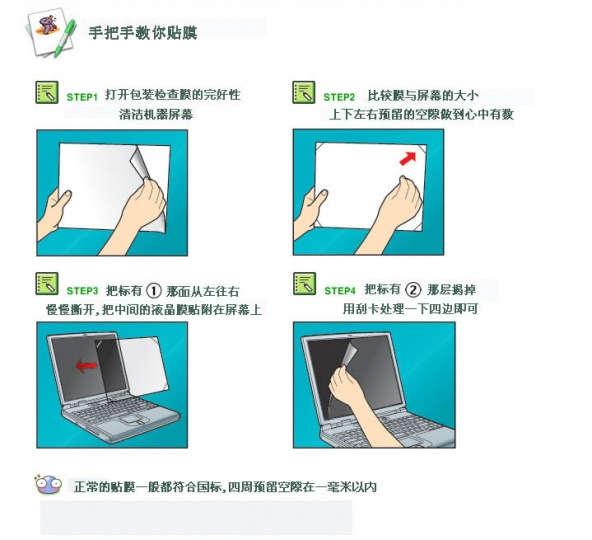 手把手教你贴膜

STEP1 打开包装检查膜的完好性
清洁机器屏幕

STEP2 比较膜与屏幕的大小
上下左右预留的空隙做到心中有数

STEP3 把标有 ① 那面从左往右
慢慢撕开，把中间的液晶膜贴附在屏幕上

STEP4 把标有 ② 那层揭掉
用刮卡处理一下四边即可

正常的贴膜一般都符合国标，四周预留空隙在一毫米以内