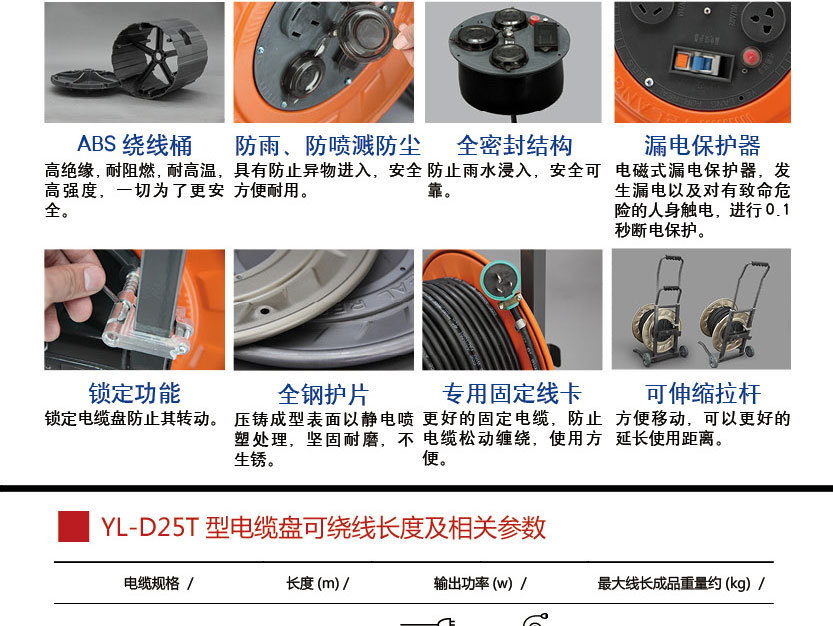 ABS 绕线桶
高绝缘，耐阻燃，耐高温，高强度，一切为了更安全。

防雨、防喷溅防尘
具有防止异物进入，安全方便耐用。

全密封结构
防止雨水浸入，安全可靠。

漏电保护器
电磁式漏电保护器，发生漏电以及对有致命危险的人身触电，进行0.1秒断电保护。

锁定功能
锁定电缆盘防止其转动。

全钢护片
压铸成型表面以静电喷塑处理，坚固耐磨，不生锈。

专用固定线卡
更好的固定电缆，防止电缆松动缠绕，使用方便。

可伸缩拉杆
方便移动，可以更好的延长使用距离。

YL-D25T 型电缆盘可绕线长度及相关参数

| 电缆规格 / | 长度 (m) / | 输出功率 (w) / | 最大线长成品重量约 (kg) / |
|---|---|---|---|