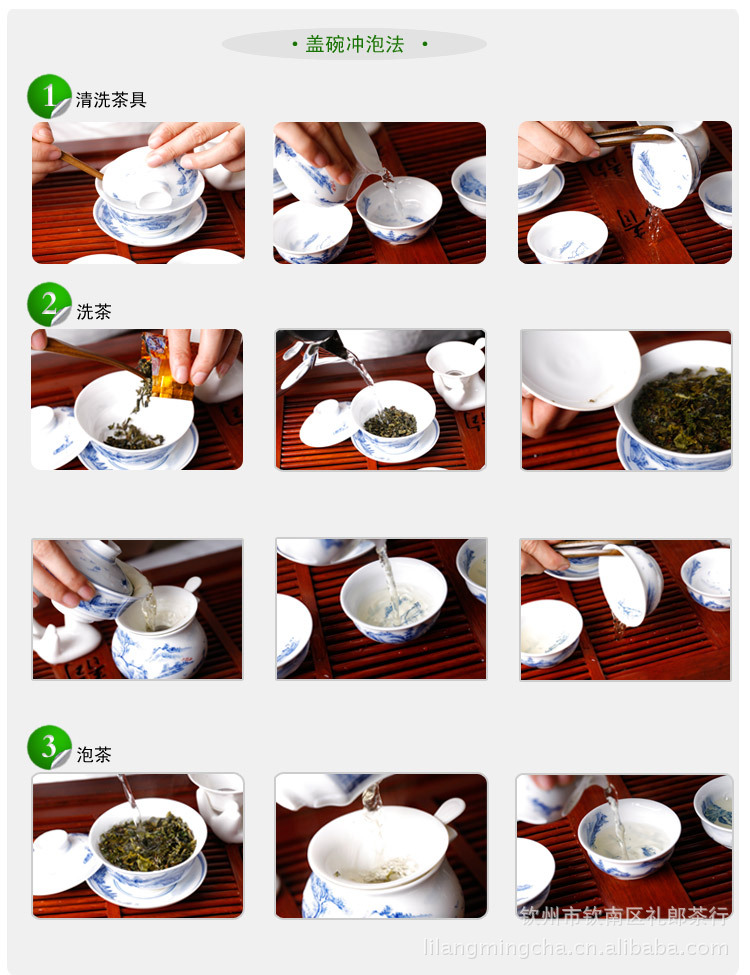 • 盖碗冲泡法 •

1 清洗茶具

2 洗茶

3 泡茶

钦州市钦南区礼郎茶行
lilangmingcha.cn.alibaba.com