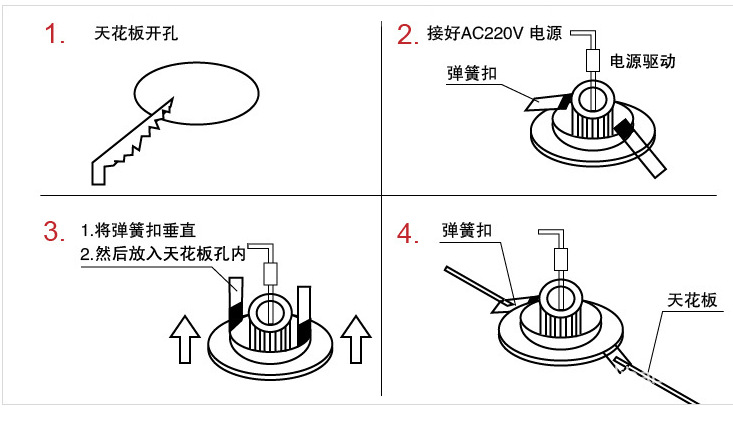 1. 天花板开孔

2. 接好AC220V 电源

电源驱动

弹簧扣

3. 1.将弹簧扣垂直
2.然后放入天花板孔内

4. 弹簧扣

天花板