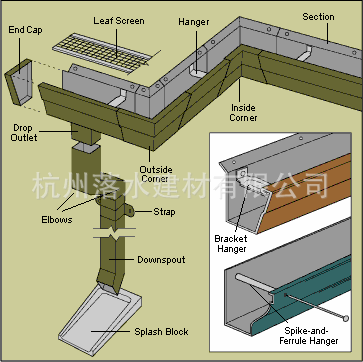 End Cap

Leaf Screen

Hanger

Section

Inside Corner

Drop Outlet

Outside Corner

杭州落水建材有限公司

Elbows

Strap

Downspout

Splash Block

Bracket Hanger

Spike-and-Ferrule Hanger