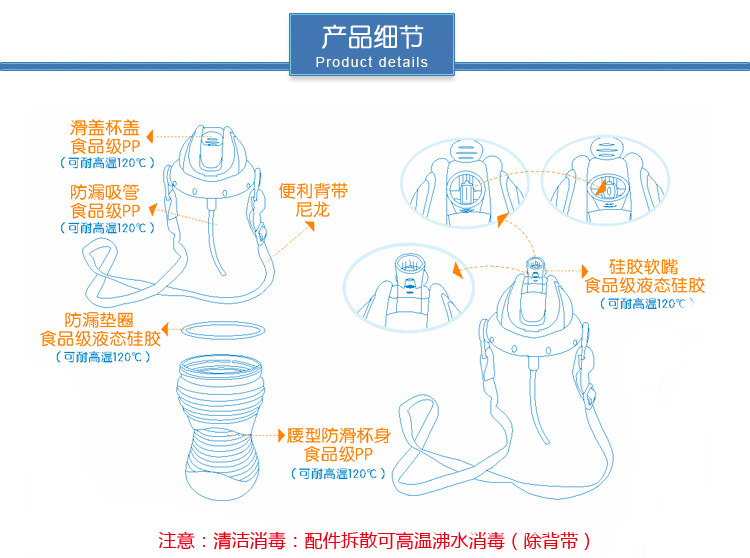 产品细节
Product details

滑盖杯盖
食品级PP
（可耐高温120℃）

防漏吸管
食品级PP
（可耐高温120℃）

便利背带
尼龙

防漏垫圈
食品级液态硅胶
（可耐高温120℃）

腰型防滑杯身
食品级PP
（可耐高温120℃）

硅胶软嘴
食品级液态硅胶
（可耐高温120℃）

注意：清洁消毒：配件拆散可高温沸水消毒（除背带）