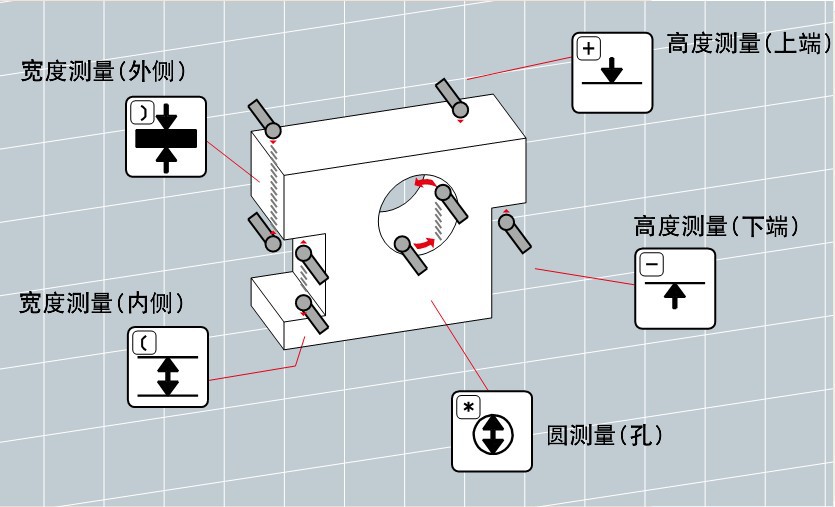 宽度测量(外侧)

)

高度测量(上端)

+

高度测量(下端)

−

宽度测量(内侧)

(

*

圆测量(孔)