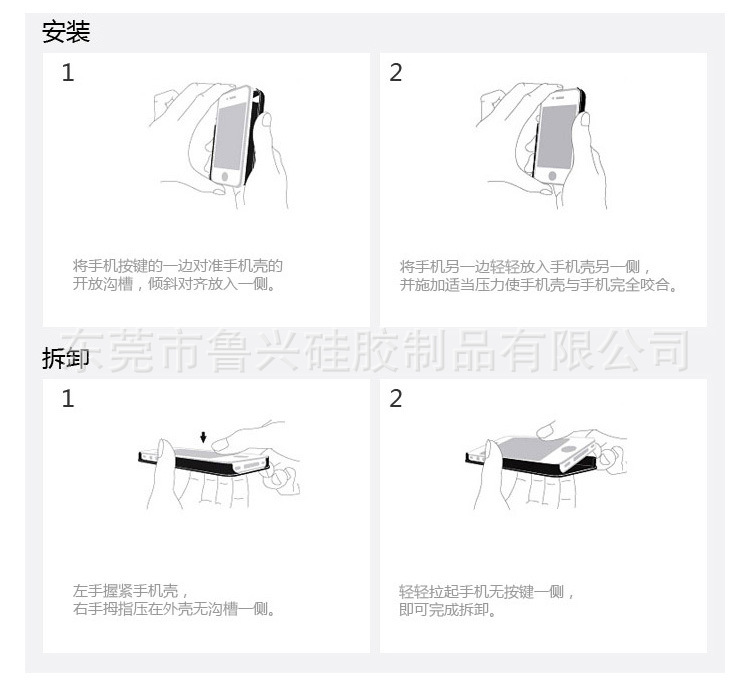 安装

1

将手机按键的一边对准手机壳的开放沟槽，倾斜对齐放入一侧。

2

将手机另一边轻轻放入手机壳另一侧，并施加适当压力使手机壳与手机完全咬合。

东莞市鲁兴硅胶制品有限公司

拆卸

1

左手握紧手机壳，右手拇指压在外壳无沟槽一侧。

2

轻轻拉起手机无按键一侧，即可完成拆卸。