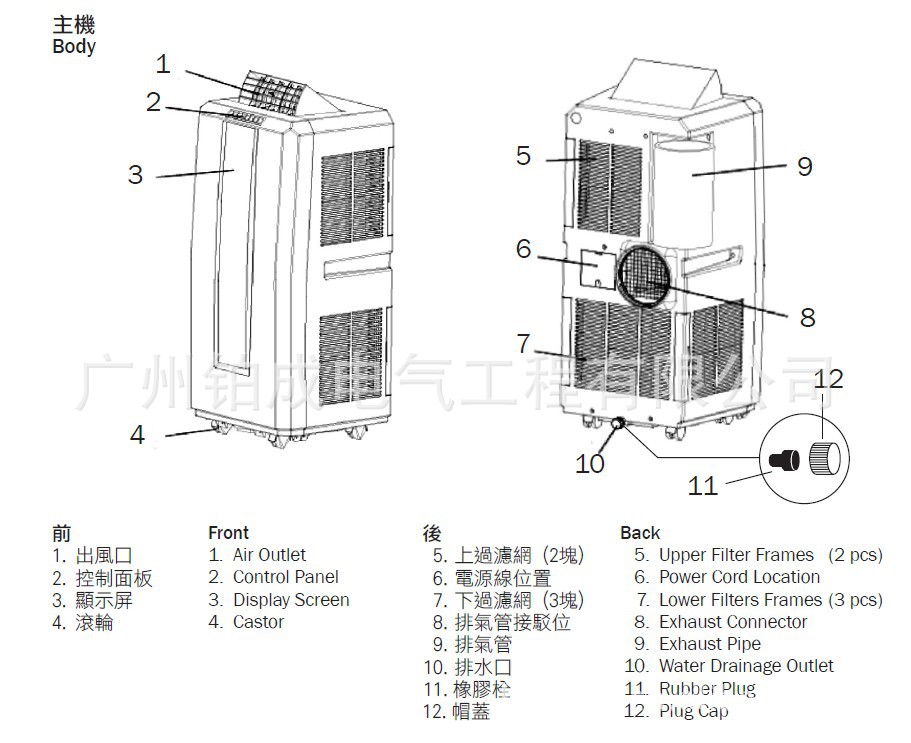 主機
Body

1
2
3
4

5
6
7
8
9
10
11
12

广州铂成电气工程有限公司

前
1. 出風口
2. 控制面板
3. 顯示屏
4. 滾輪

Front
1. Air Outlet
2. Control Panel
3. Display Screen
4. Castor

後
5. 上過濾網（2塊）
6. 電源線位置
7. 下過濾網（3塊）
8. 排氣管接駁位
9. 排氣管
10. 排水口
11. 橡膠栓
12. 帽蓋

Back
5. Upper Filter Frames (2 pcs)
6. Power Cord Location
7. Lower Filters Frames (3 pcs)
8. Exhaust Connector
9. Exhaust Pipe
10. Water Drainage Outlet
11. Rubber Plug
12. Plug Cap