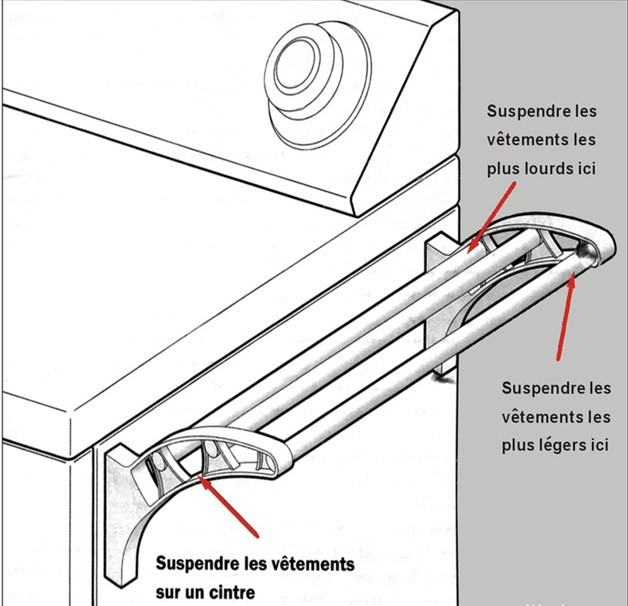 Suspendre les vêtements les plus lourds ici

Suspendre les vêtements les plus légers ici

Suspendre les vêtements sur un cintre